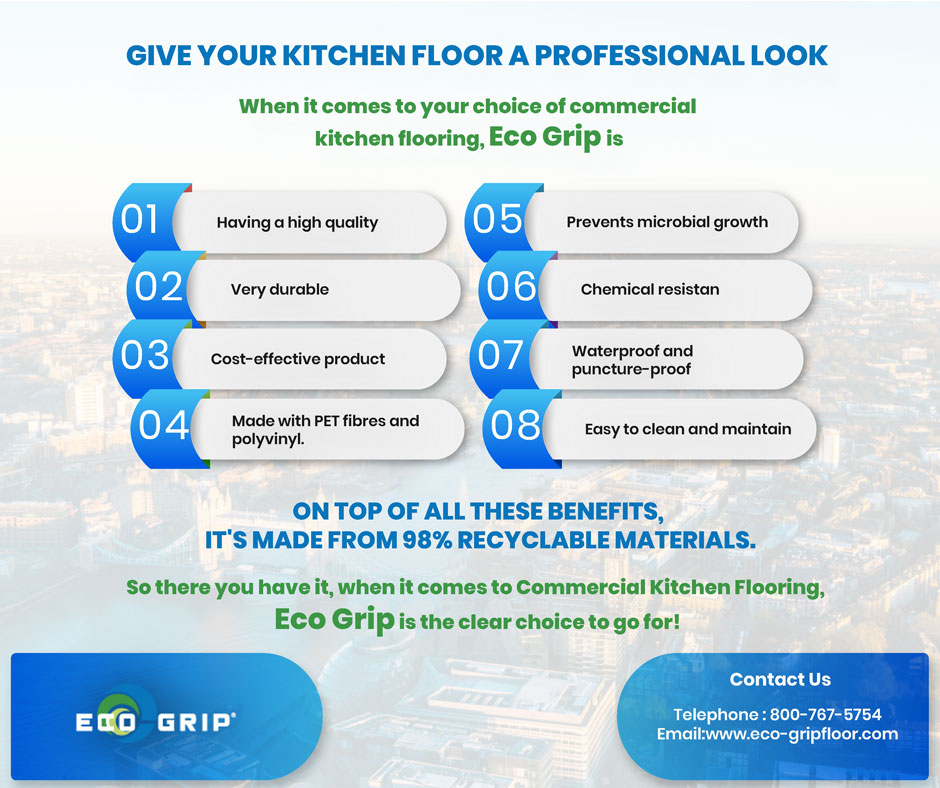 GIVE YOUR KITCHEN FLOOR A PROFESSIONAL LOOK

When it comes to your choice of commercial kitchen flooring, Eco Grip is

01 Having a high quality

02 Very durable

03 Cost-effective product

04 Made with PET fibres and polyvinyl.

05 Prevents microbial growth

06 Chemical resistan

07 Waterproof and puncture-proof

08 Easy to clean and maintain

ON TOP OF ALL THESE BENEFITS, IT'S MADE FROM 98% RECYCLABLE MATERIALS.

So there you have it, when it comes to Commercial Kitchen Flooring, Eco Grip is the clear choice to go for!

ECO GRIP®

Contact Us

Telephone : 800-767-5754
Email:www.eco-gripfloor.com